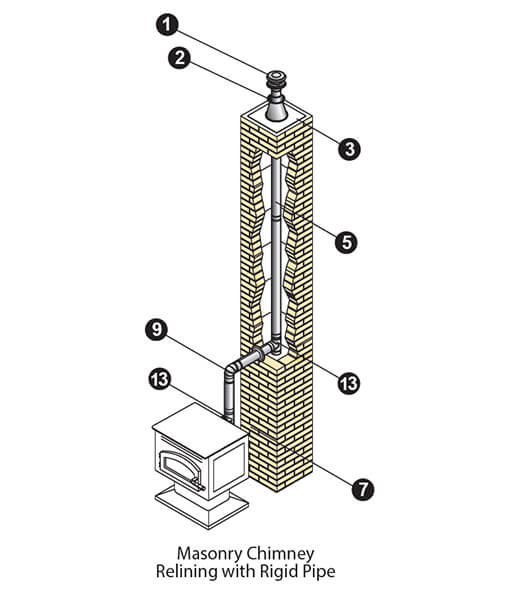 1
2
3
5
9
13
13
7

Masonry Chimney
Relining with Rigid Pipe