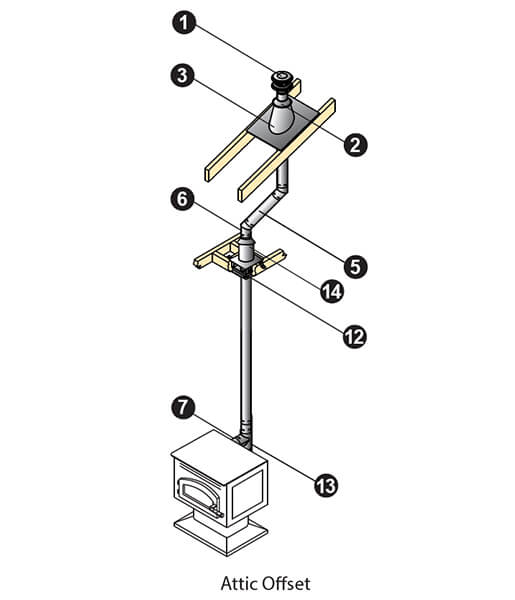 1
3
2
6
5
14
12
7
13
Attic Offset