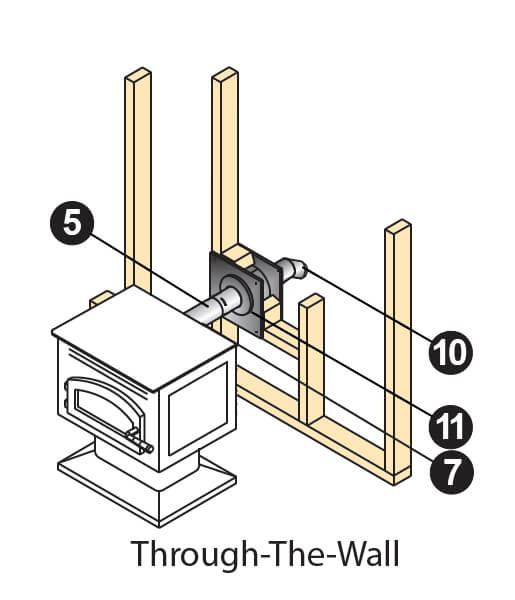 5

10

11

7

Through-The-Wall